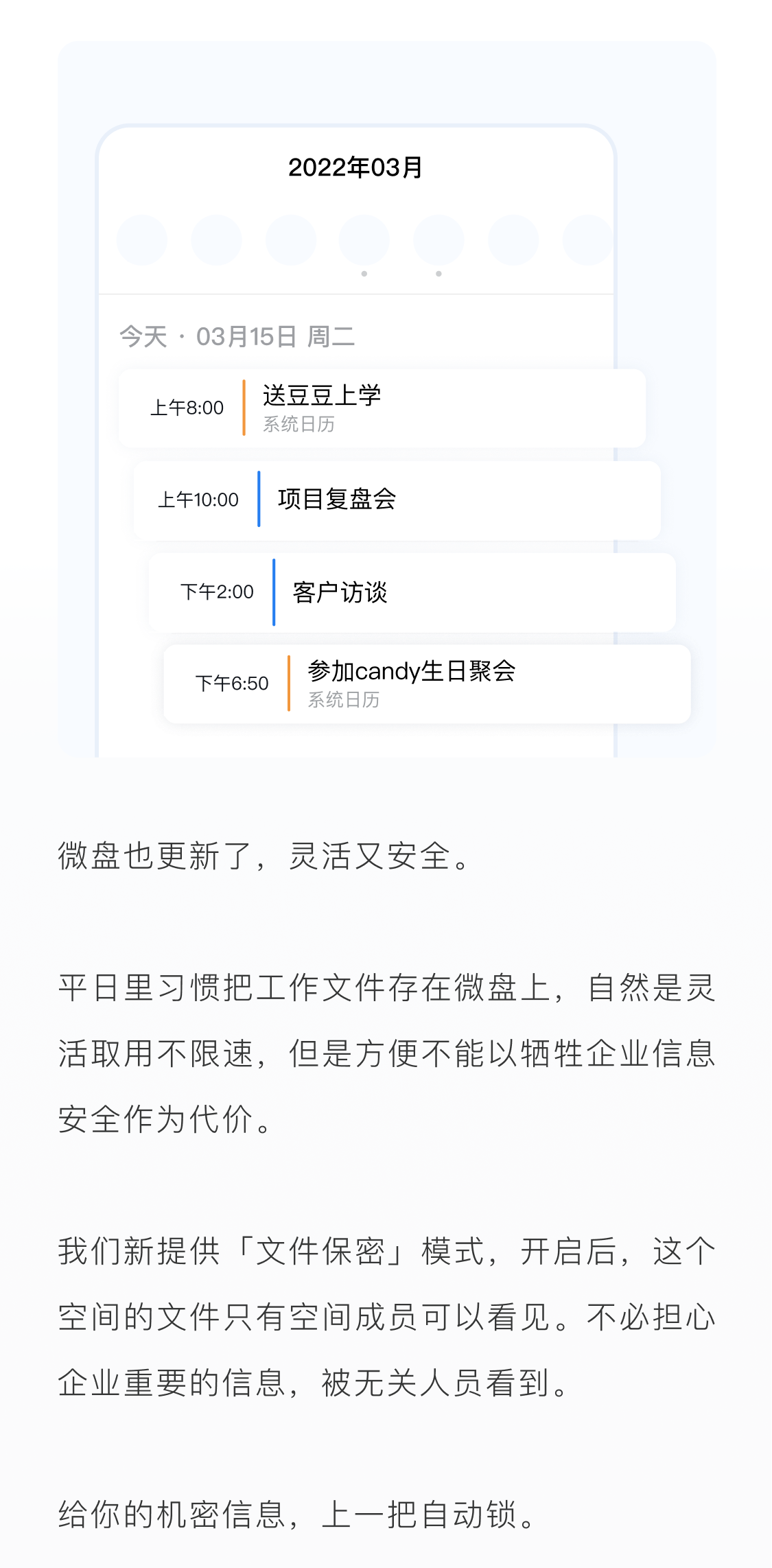 2022年03月

今天 · 03月15日 周二

上午8:00
送豆豆上学
系统日历

上午10:00
项目复盘会

下午2:00
客户访谈

下午6:50
参加candy生日聚会
系统日历

微盘也更新了，灵活又安全。

平日里习惯把工作文件存在微盘上，自然是灵活取用不限速，但是方便不能以牺牲企业信息安全作为代价。

我们新提供「文件保密」模式，开启后，这个空间的文件只有空间成员可以看见。不必担心企业重要的信息，被无关人员看到。

给你的机密信息，上一把自动锁。